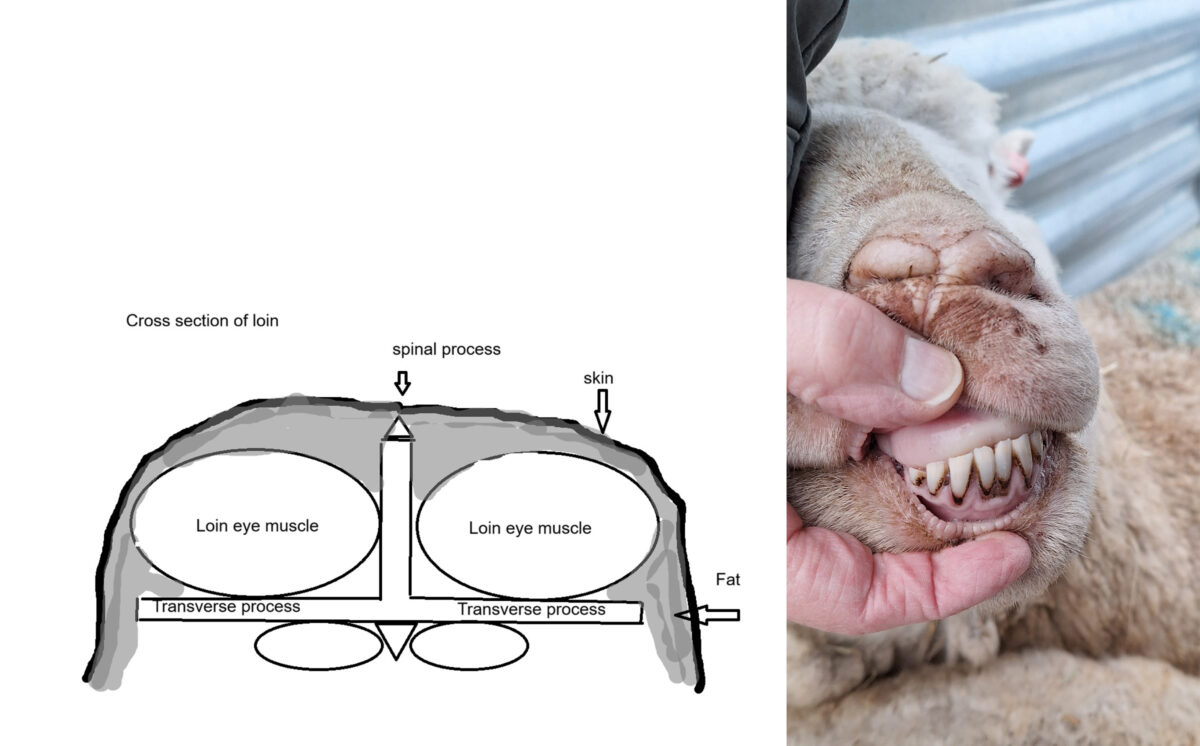 Cross section of loin

spinal process

skin

Loin eye muscle

Loin eye muscle

Fat

Transverse process

Transverse process